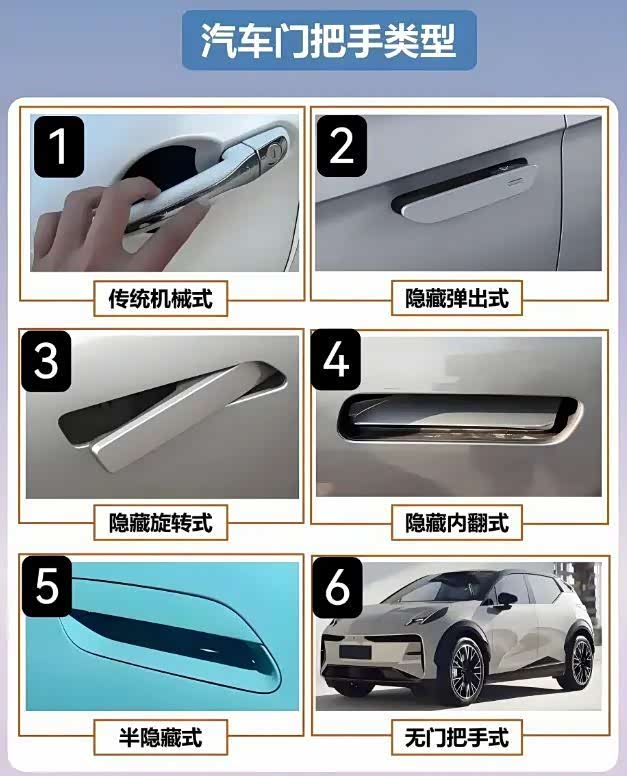 汽车门把手类型

1
传统机械式

2
隐藏弹出式

3
隐藏旋转式

4
隐藏内翻式

5
半隐藏式

6
无门把手式