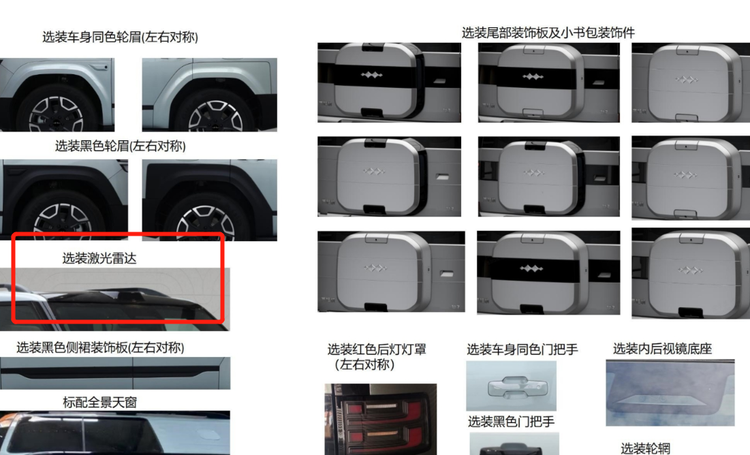 选装车身同色轮眉(左右对称)

选装黑色轮眉(左右对称)

选装激光雷达

选装黑色侧裙装饰板(左右对称)

标配全景天窗

选装尾部装饰板及小书包装饰件

选装红色后灯灯罩
(左右对称)

选装车身同色门把手

选装黑色门把手

选装内后视镜底座

选装轮辋