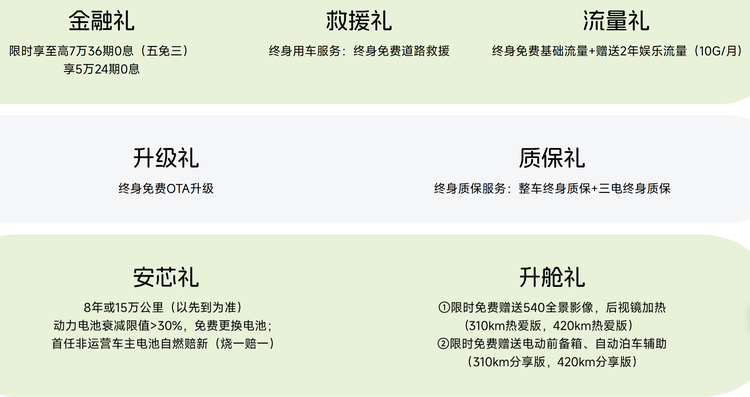 金融礼

限时享至高7万36期0息（五免三）
享5万24期0息

救援礼

终身用车服务：终身免费道路救援

流量礼

终身免费基础流量+赠送2年娱乐流量（10G/月）

升级礼

终身免费OTA升级

质保礼

终身质保服务：整车终身质保+三电终身质保

安芯礼

8年或15万公里（以先到为准）
动力电池衰减限值>30%，免费更换电池；
首任非运营车主电池自燃赔新（烧一赔一）

升舱礼

①限时免费赠送540全景影像，后视镜加热
（310km热爱版，420km热爱版）
②限时免费赠送电动前备箱、自动泊车辅助
（310km分享版，420km分享版）