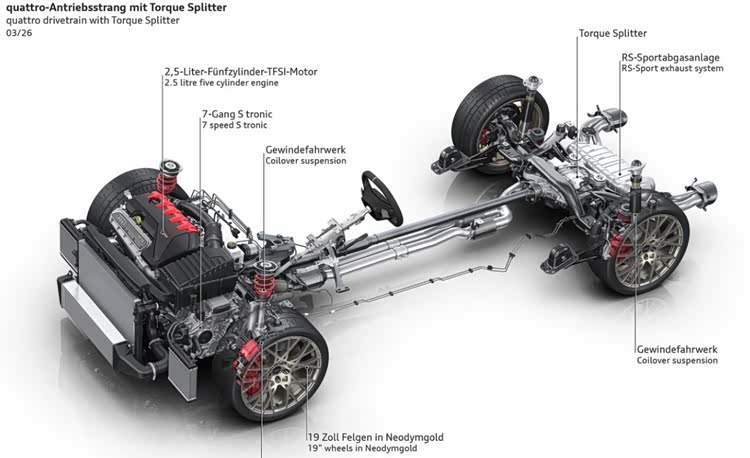 quattro-Antriebsstrang mit Torque Splitter
quattro drivetrain with Torque Splitter
03/26

2,5-Liter-Fünfzylinder-TFSI-Motor
2.5 litre five cylinder engine

7-Gang S tronic
7 speed S tronic

Gewindefahrwerk
Coilover suspension

Torque Splitter

RS-Sportabgasanlage
RS-Sport exhaust system

Gewindefahrwerk
Coilover suspension

19 Zoll Felgen in Neodymgold
19" wheels in Neodymgold