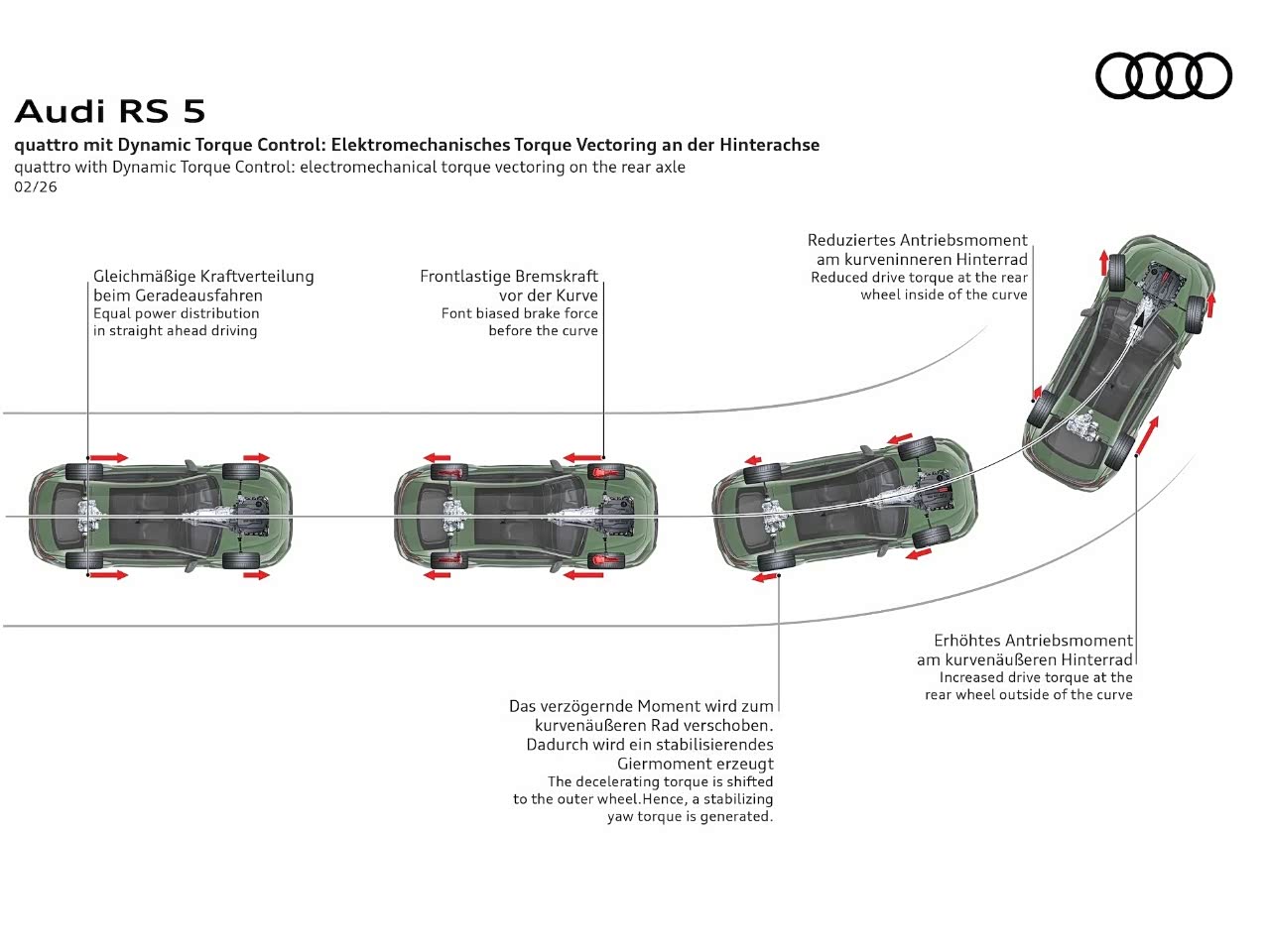 Audi RS 5

quattro mit Dynamic Torque Control: Elektromechanisches Torque Vectoring an der Hinterachse

quattro with Dynamic Torque Control: electromechanical torque vectoring on the rear axle

02/26

Gleichmäßige Kraftverteilung beim Geradeausfahren
Equal power distribution in straight ahead driving

Frontlastige Bremskraft vor der Kurve
Font biased brake force before the curve

Reduziertes Antriebsmoment am kurveninneren Hinterrad
Reduced drive torque at the rear wheel inside of the curve

Erhöhtes Antriebsmoment am kurvenäußeren Hinterrad
Increased drive torque at the rear wheel outside of the curve

Das verzögernde Moment wird zum kurvenäußeren Rad verschoben. Dadurch wird ein stabilisierendes Giermoment erzeugt
The decelerating torque is shifted to the outer wheel.Hence, a stabilizing yaw torque is generated.