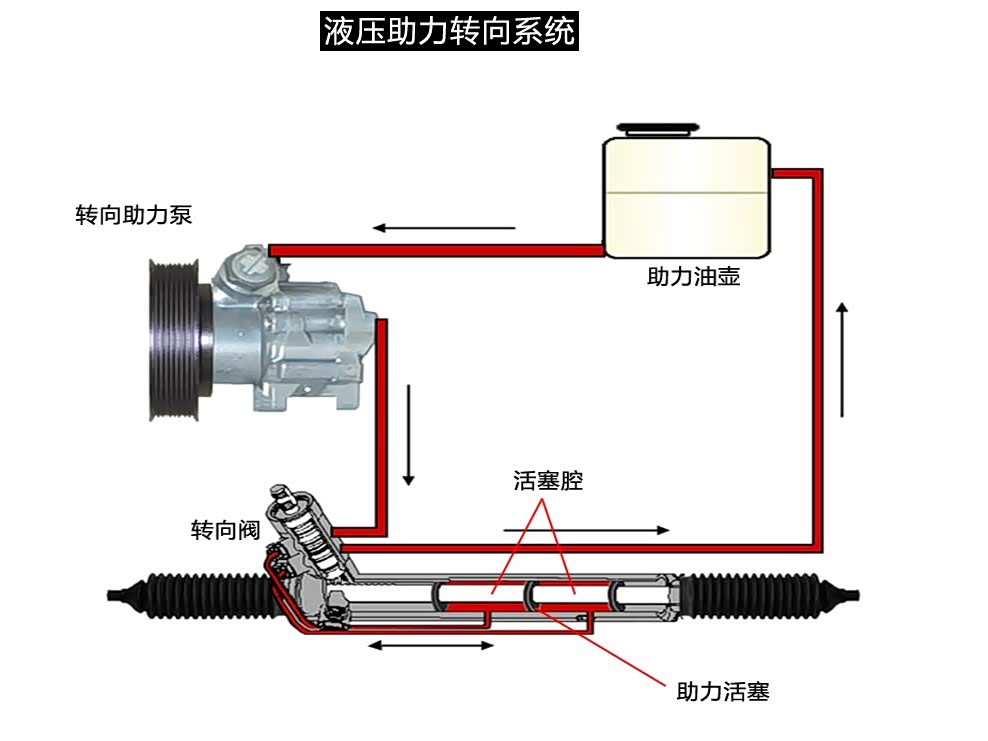 液压助力转向系统

转向助力泵

助力油壶

活塞腔

转向阀

助力活塞